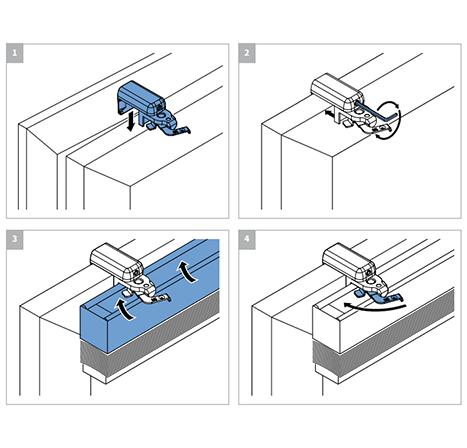 1

2

3

4