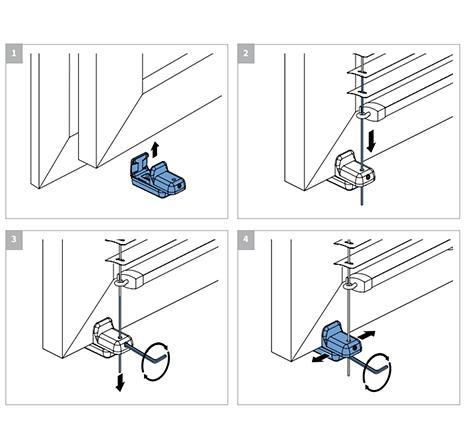 1

2

3

4